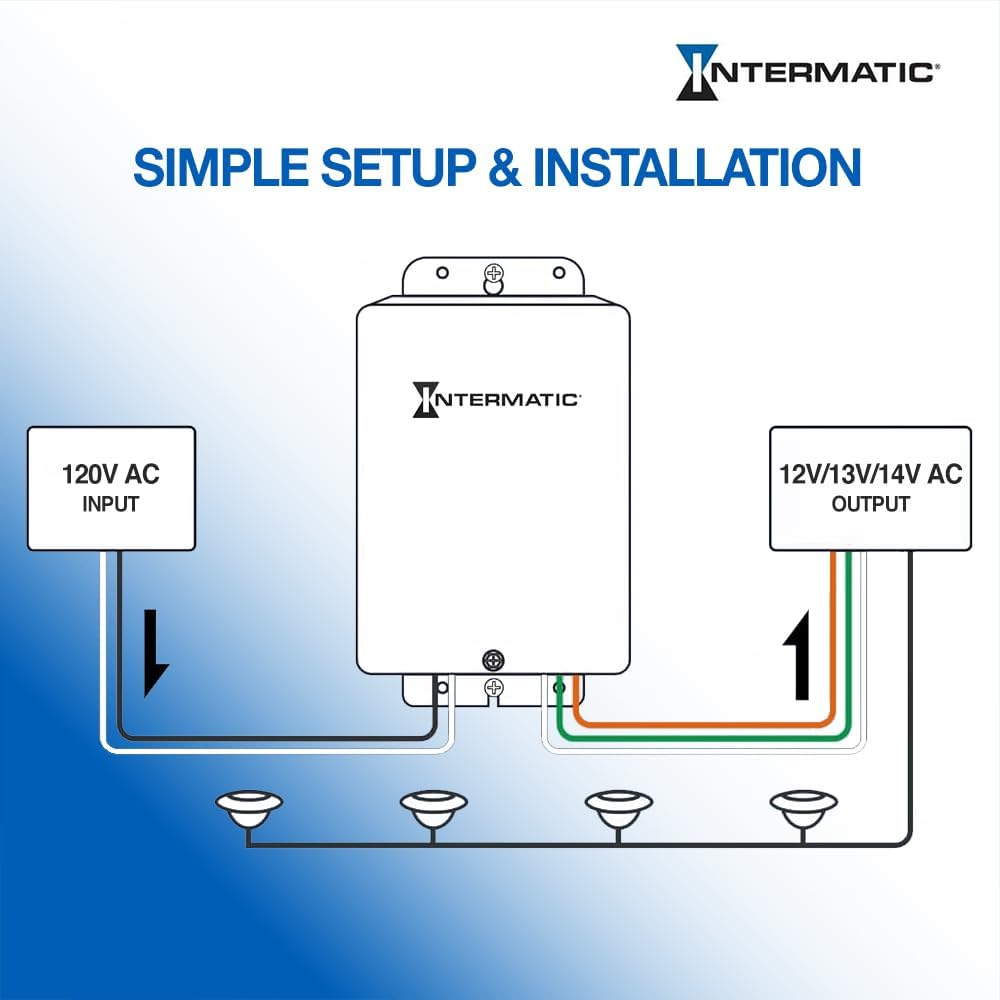 INTERMATIC®

SIMPLE SETUP & INSTALLATION

INTERMATIC®

120V AC
INPUT

12V/13V/14V AC
OUTPUT