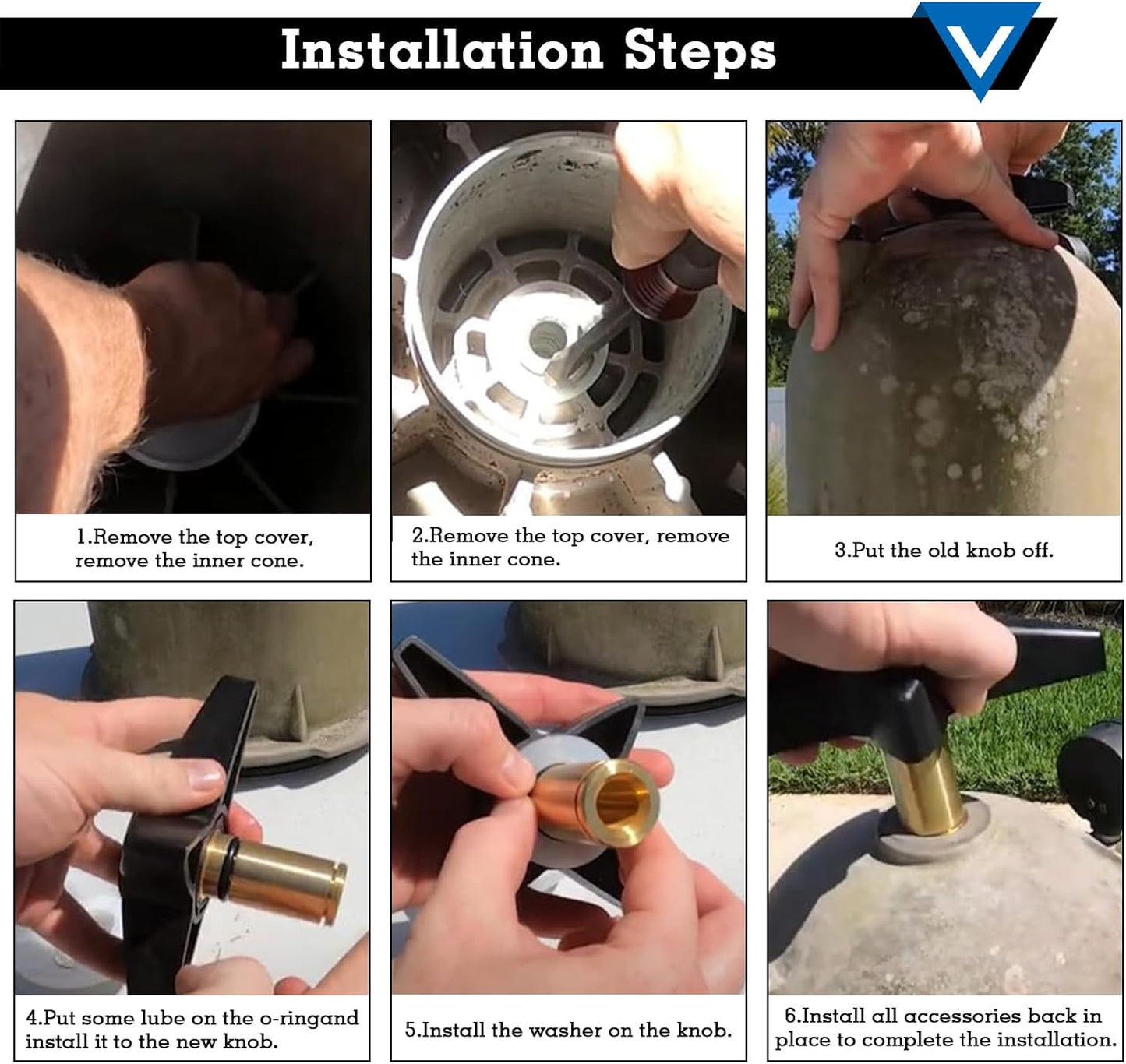 Installation Steps

1.Remove the top cover, remove the inner cone.

2.Remove the top cover, remove the inner cone.

3.Put the old knob off.

4.Put some lube on the o-ringand install it to the new knob.

5.Install the washer on the knob.

6.Install all accessories back in place to complete the installation.